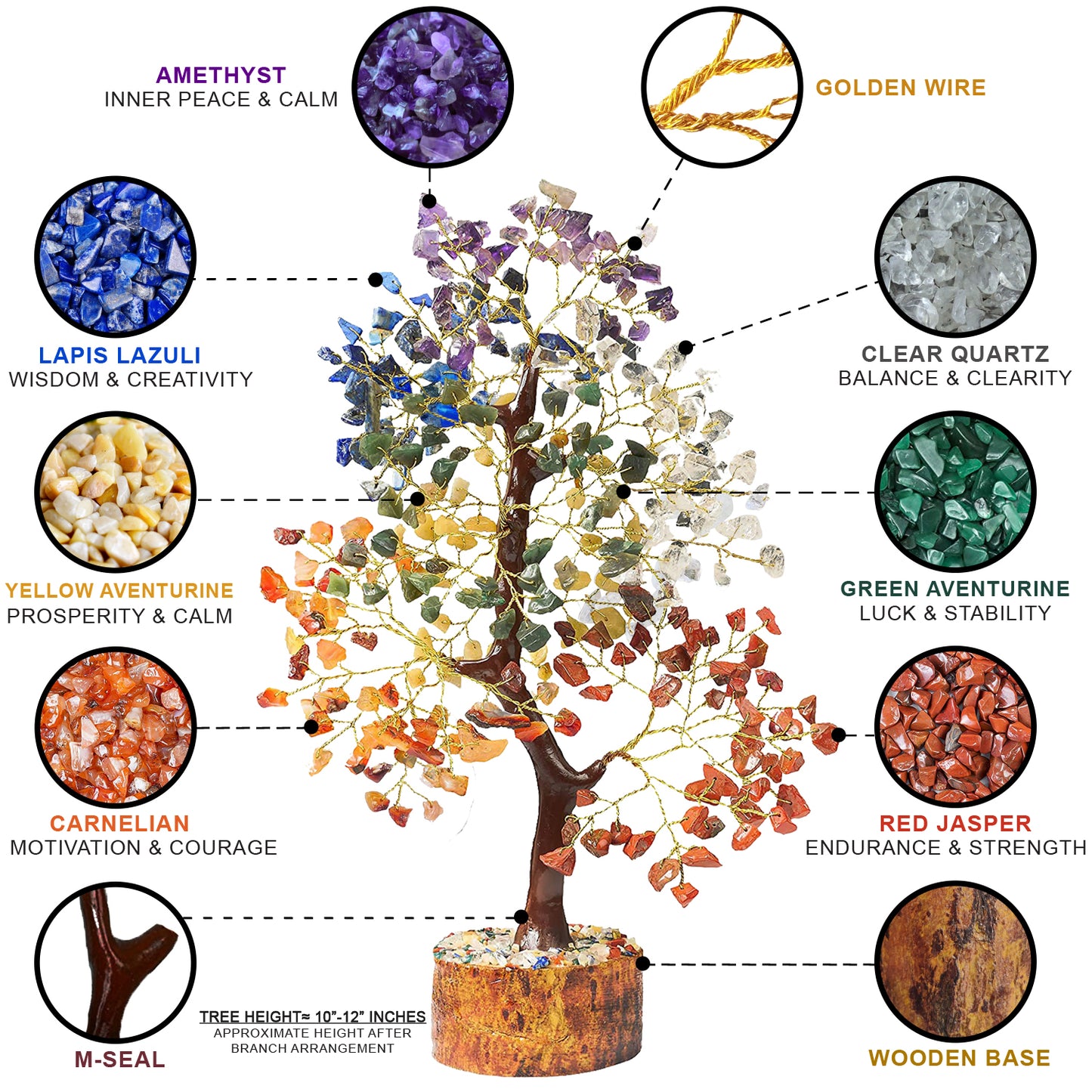 AMETHYST
INNER PEACE & CALM

GOLDEN WIRE

LAPIS LAZULI
WISDOM & CREATIVITY

CLEAR QUARTZ
BALANCE & CLEARITY

YELLOW AVENTURINE
PROSPERITY & CALM

GREEN AVENTURINE
LUCK & STABILITY

CARNELIAN
MOTIVATION & COURAGE

RED JASPER
ENDURANCE & STRENGTH

M-SEAL

TREE HEIGHT≈ 10"-12" INCHES
APPROXIMATE HEIGHT AFTER BRANCH ARRANGEMENT

WOODEN BASE